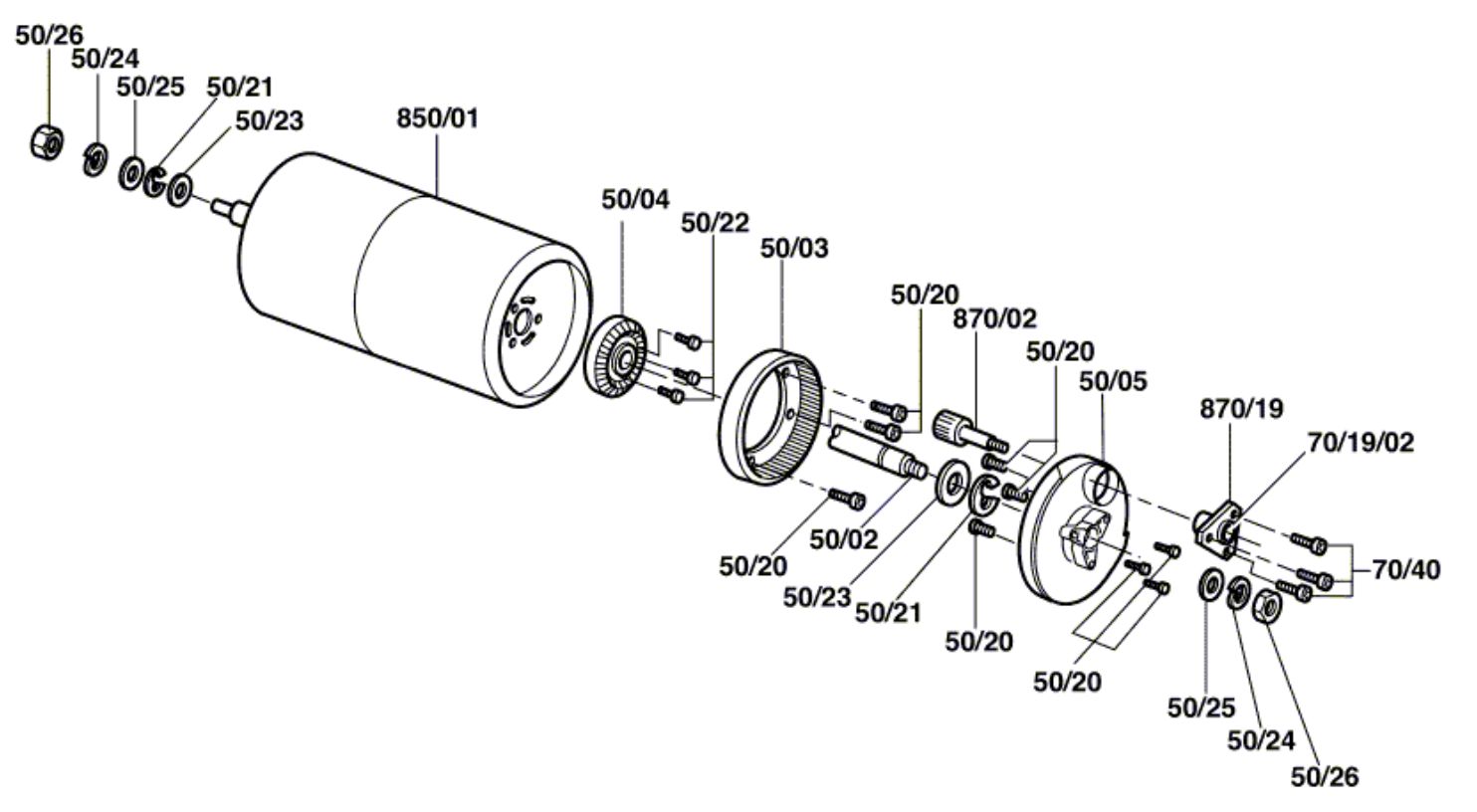 50/26
50/24
50/25
50/21
50/23
850/01
50/04
50/22
50/03
50/20
870/02
50/20
50/05
870/19
70/19/02
70/40
50/20
50/02
50/23
50/21
50/20
50/20
50/25
50/24
50/26